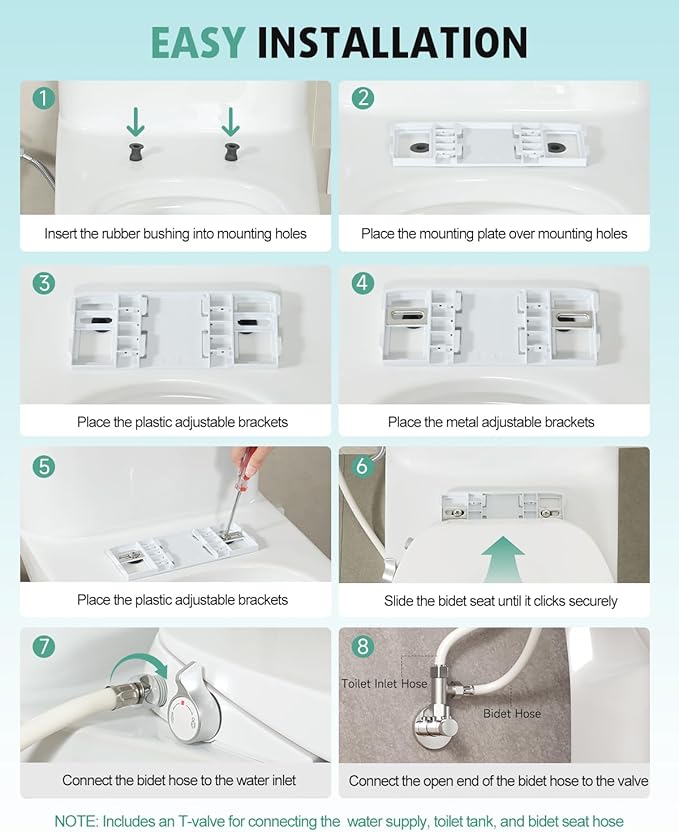 EASY INSTALLATION

1
Insert the rubber bushing into mounting holes

2
Place the mounting plate over mounting holes

3
Place the plastic adjustable brackets

4
Place the metal adjustable brackets

5
Place the plastic adjustable brackets

6
Slide the bidet seat until it clicks securely

7
Connect the bidet hose to the water inlet

8
Toilet Inlet Hose
Bidet Hose
Connect the open end of the bidet hose to the valve

NOTE: Includes an T-valve for connecting the water supply, toilet tank, and bidet seat hose