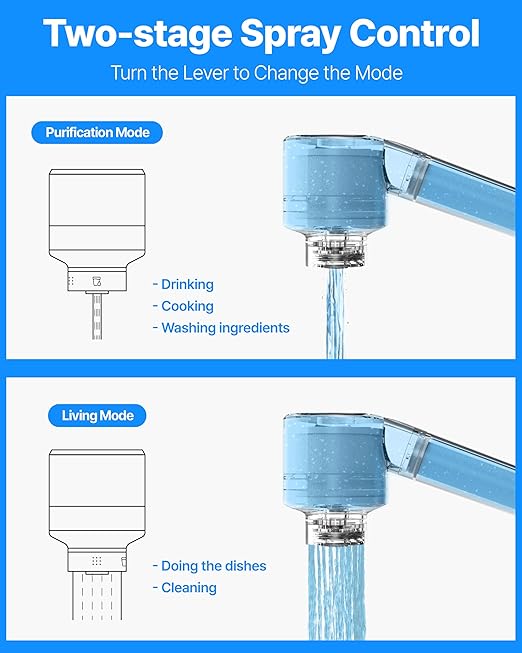 Two-stage Spray Control

Turn the Lever to Change the Mode

Purification Mode

- Drinking
- Cooking
- Washing ingredients

Living Mode

- Doing the dishes
- Cleaning