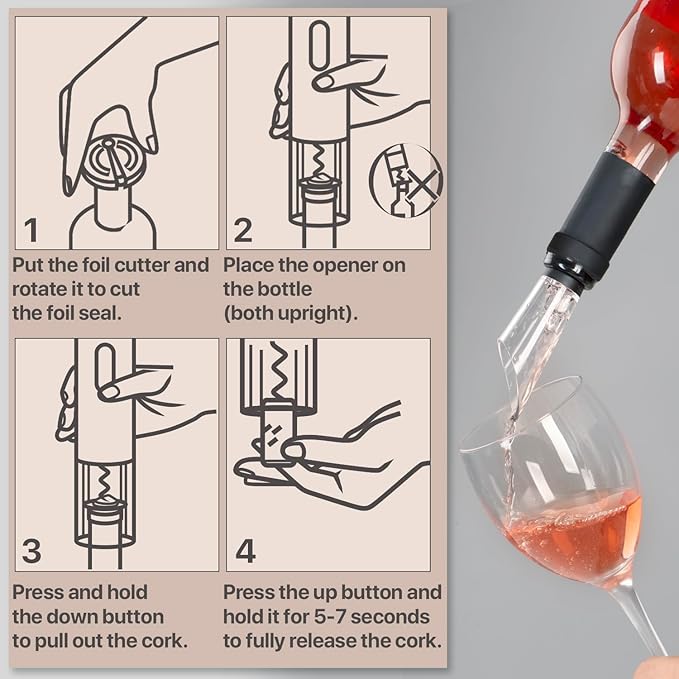 1

Put the foil cutter and rotate it to cut the foil seal.

2

Place the opener on the bottle (both upright).

3

Press and hold the down button to pull out the cork.

4

Press the up button and hold it for 5-7 seconds to fully release the cork.