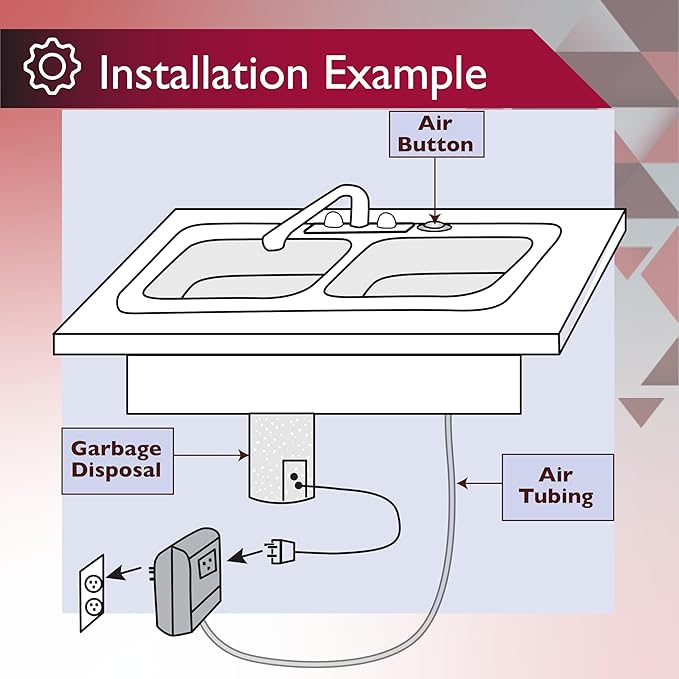 Installation Example

Air Button

Garbage Disposal

Air Tubing