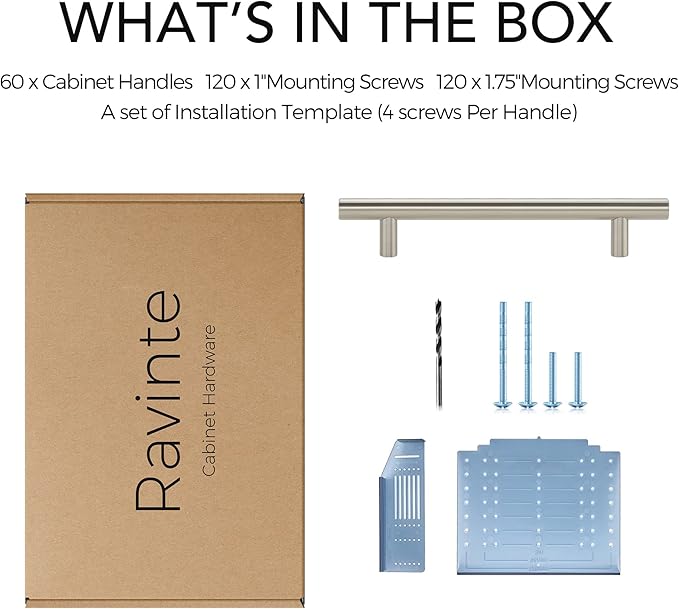 WHAT'S IN THE BOX

60 x Cabinet Handles 120 x 1"Mounting Screws 120 x 1.75"Mounting Screws
A set of Installation Template (4 screws Per Handle)

Ravinte
Cabinet Hardware