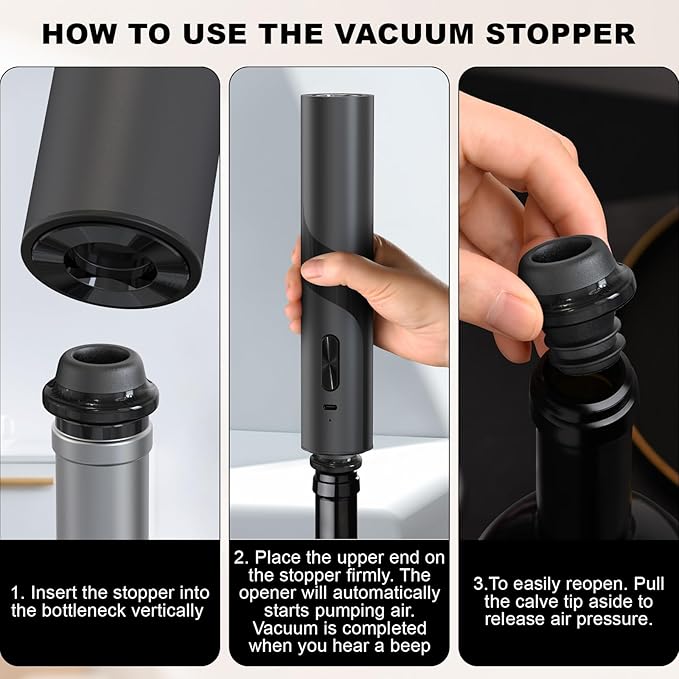 HOW TO USE THE VACUUM STOPPER

1. Insert the stopper into the bottleneck vertically

2. Place the upper end on the stopper firmly. The opener will automatically starts pumping air. Vacuum is completed when you hear a beep

3.To easily reopen. Pull the calve tip aside to release air pressure.