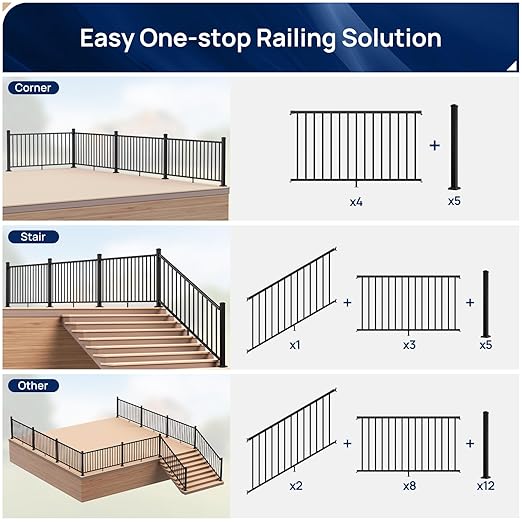 Easy One-stop Railing Solution

Corner

+

x4

x5

Stair

+

+

x1

x3

x5

Other

+

+

x2

x8

x12