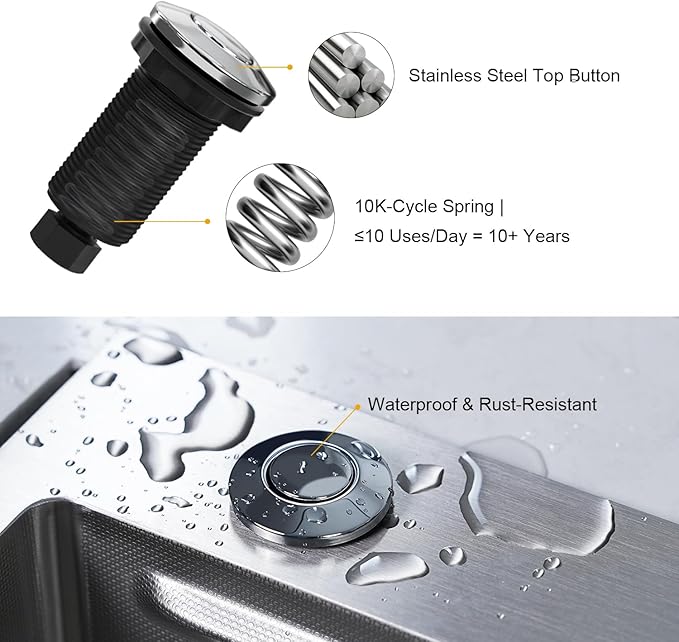 Stainless Steel Top Button

10K-Cycle Spring |
≤10 Uses/Day = 10+ Years

Waterproof & Rust-Resistant