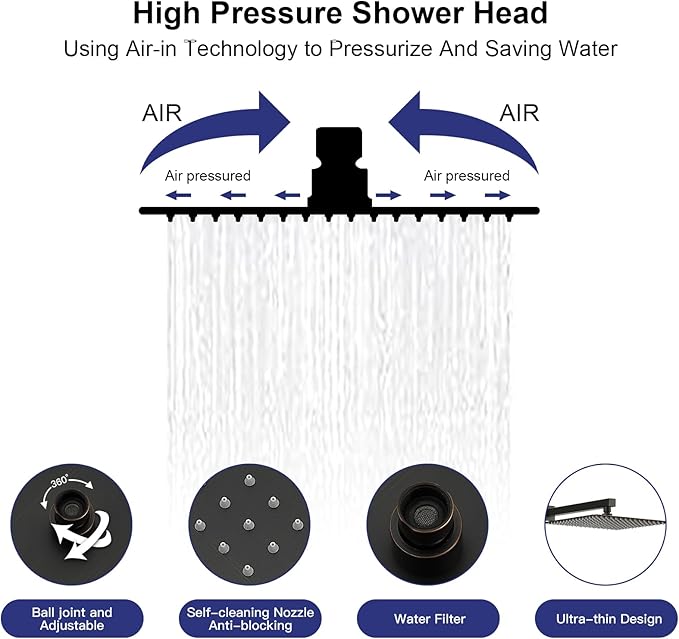 High Pressure Shower Head

Using Air-in Technology to Pressurize And Saving Water

AIR

AIR

Air pressured

Air pressured

360°

Ball joint and Adjustable

Self-cleaning Nozzle Anti-blocking

Water Filter

Ultra-thin Design