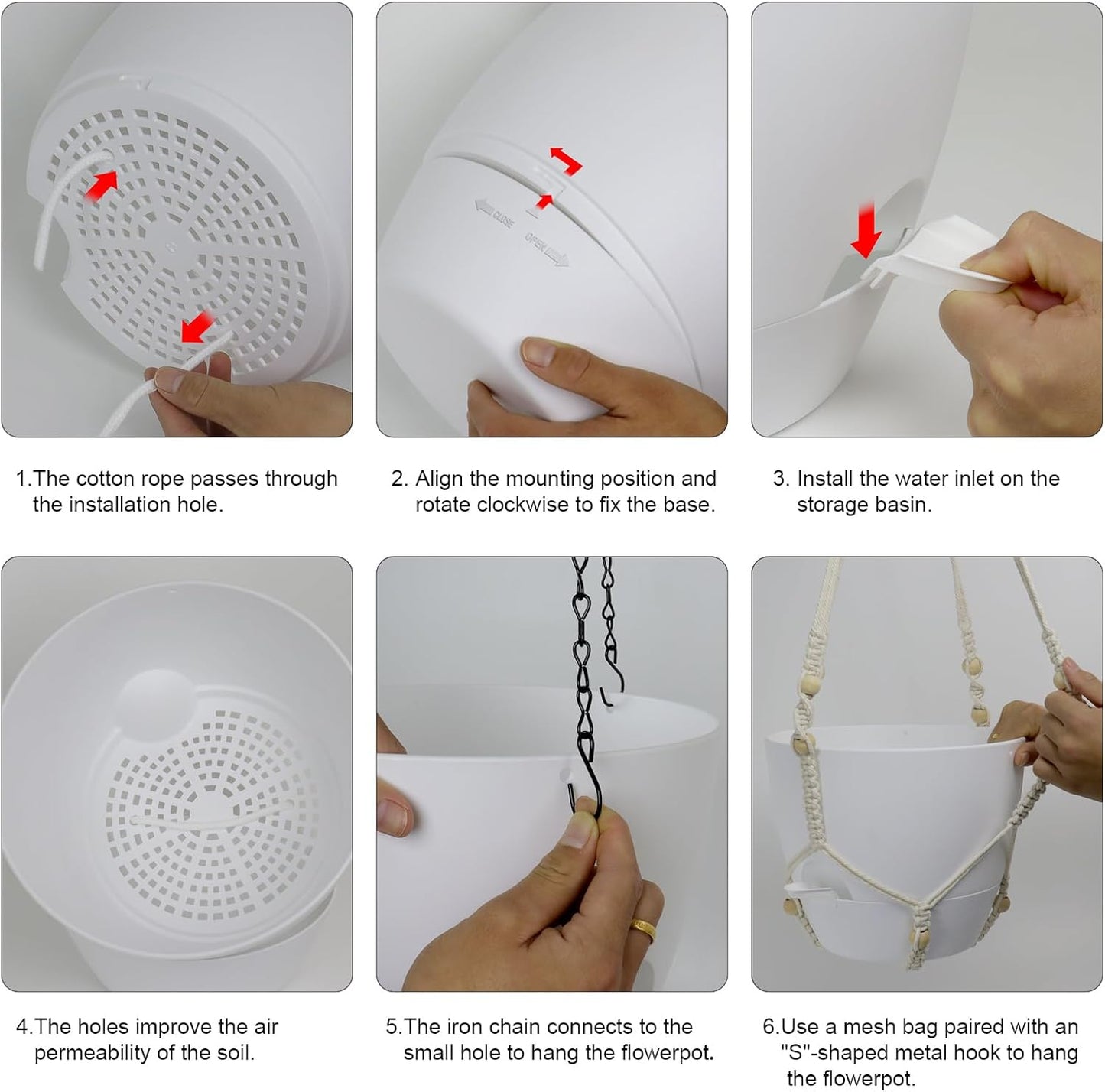 CLOSE

OPEN

1.The cotton rope passes through the installation hole.

2. Align the mounting position and rotate clockwise to fix the base.

3. Install the water inlet on the storage basin.

4.The holes improve the air permeability of the soil.

5.The iron chain connects to the small hole to hang the flowerpot.

6.Use a mesh bag paired with an "S"-shaped metal hook to hang the flowerpot.