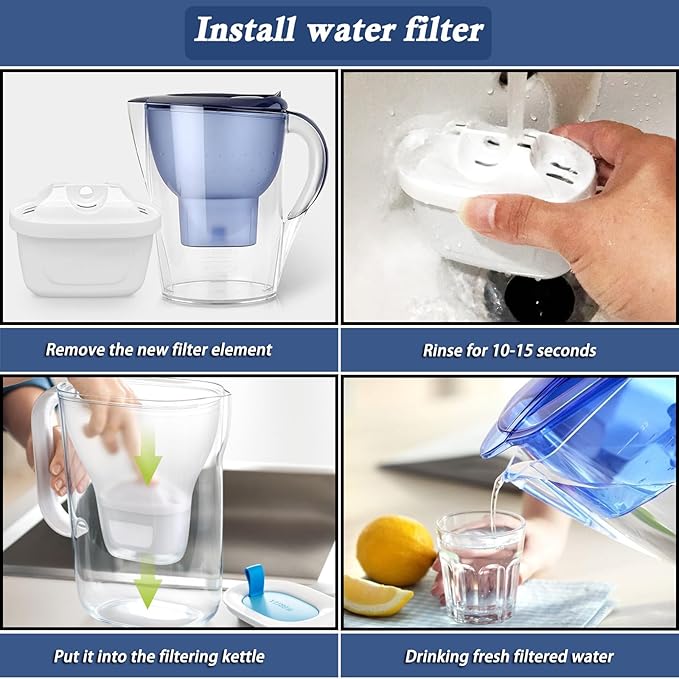 Install water filter

Remove the new filter element

Rinse for 10-15 seconds

Put it into the filtering kettle

Drinking fresh filtered water