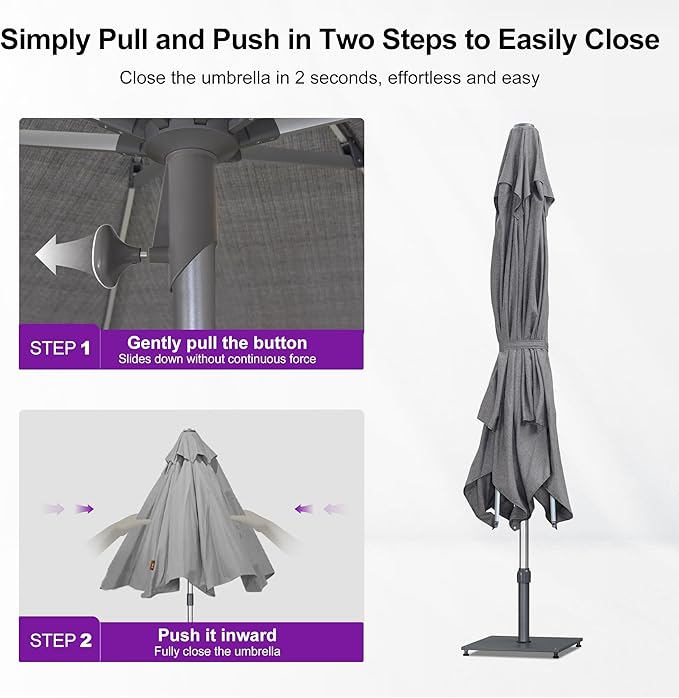 Simply Pull and Push in Two Steps to Easily Close

Close the umbrella in 2 seconds, effortless and easy

STEP 1
Gently pull the button
Slides down without continuous force

STEP 2
Push it inward
Fully close the umbrella