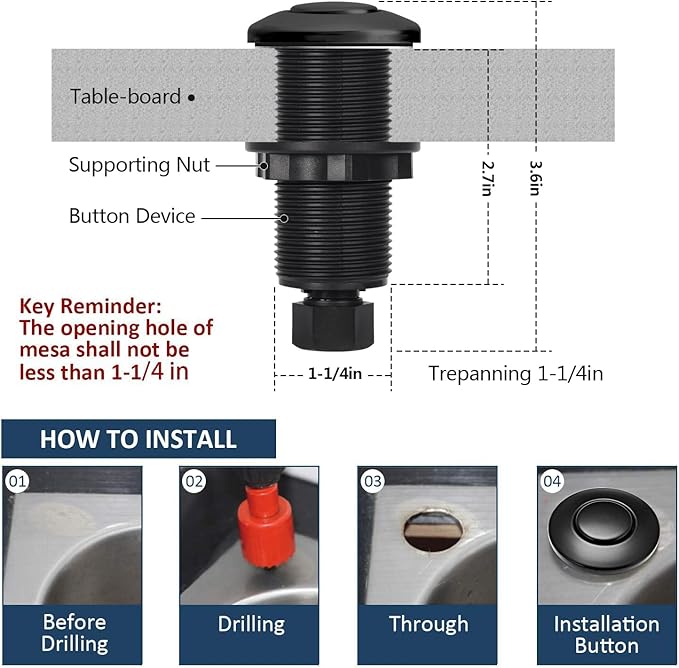 Table-board

Supporting Nut

Button Device

2.7in

3.6in

Key Reminder:
The opening hole of mesa shall not be less than 1-1/4 in

1-1/4in

Trepanning 1-1/4in

HOW TO INSTALL

01

Before Drilling

02

Drilling

03

Through

04

Installation Button