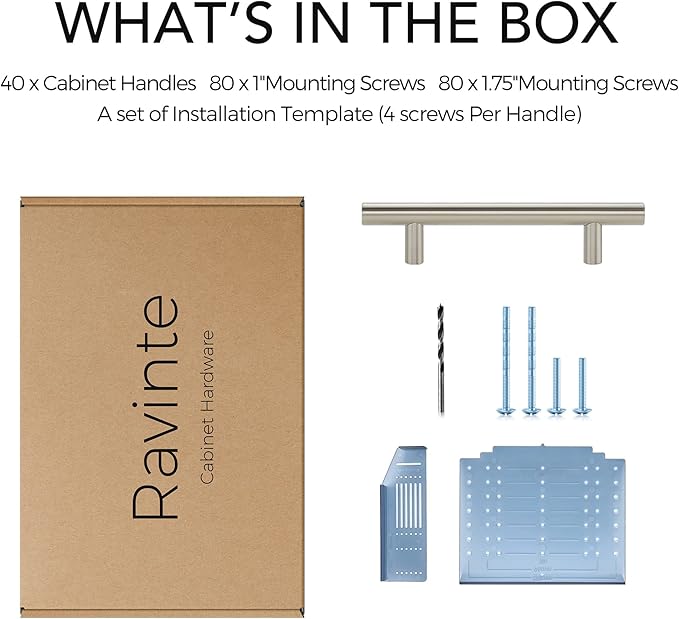 WHAT'S IN THE BOX

40 x Cabinet Handles 80 x 1"Mounting Screws 80 x 1.75"Mounting Screws
A set of Installation Template (4 screws Per Handle)

Ravinte
Cabinet Hardware