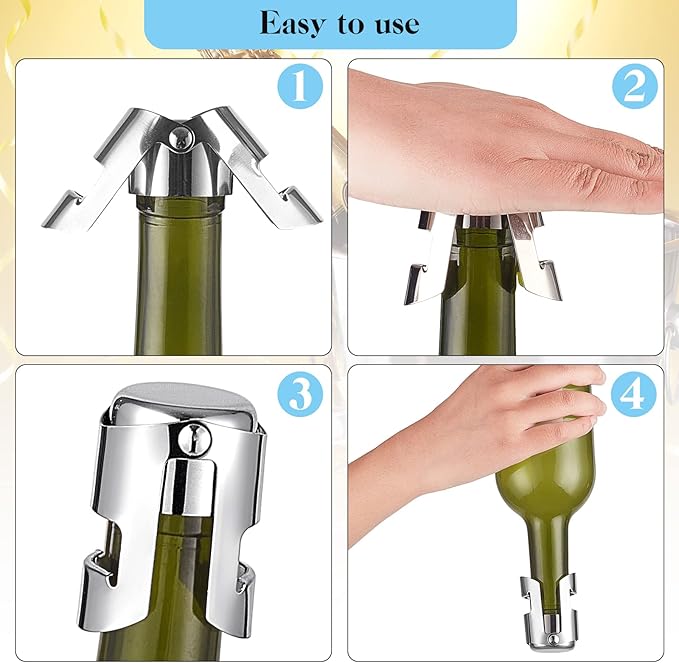 Easy to use

1

2

3

4