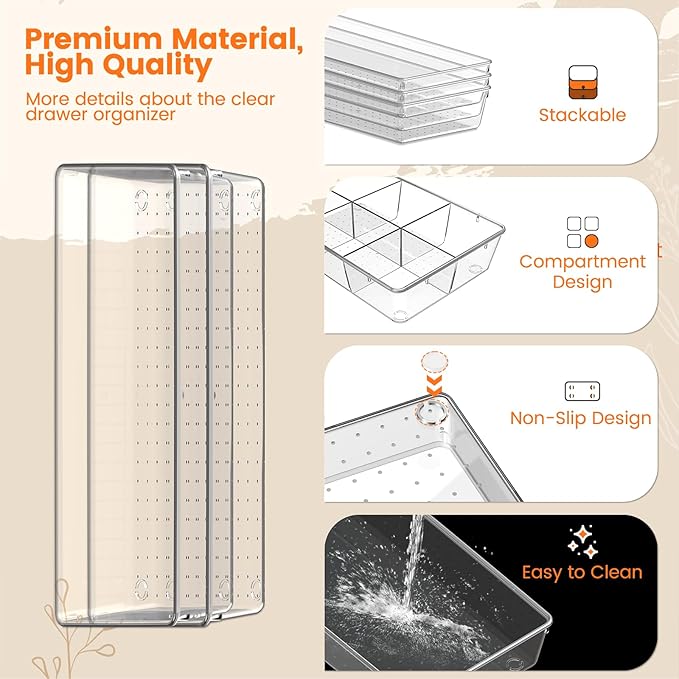 Premium Material, High Quality

More details about the clear drawer organizer

Stackable

Compartment Design

Non-Slip Design

Easy to Clean