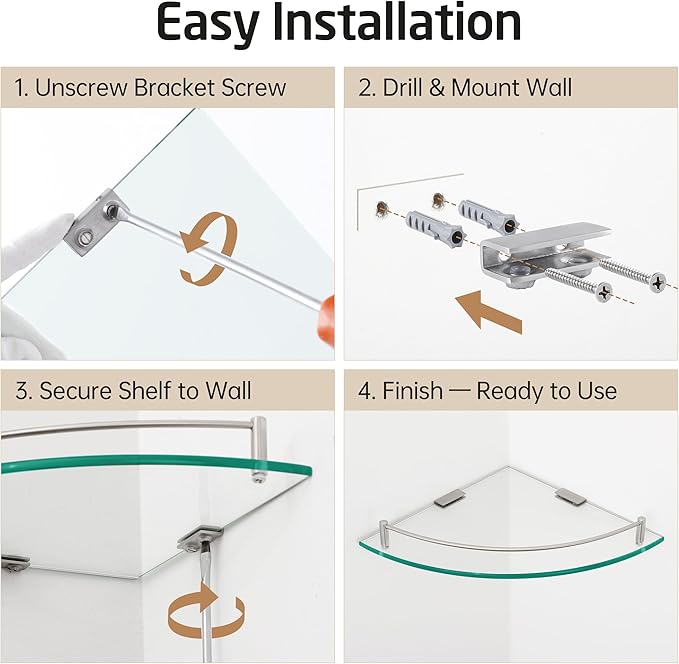 Easy Installation

1. Unscrew Bracket Screw

2. Drill & Mount Wall

3. Secure Shelf to Wall

4. Finish — Ready to Use