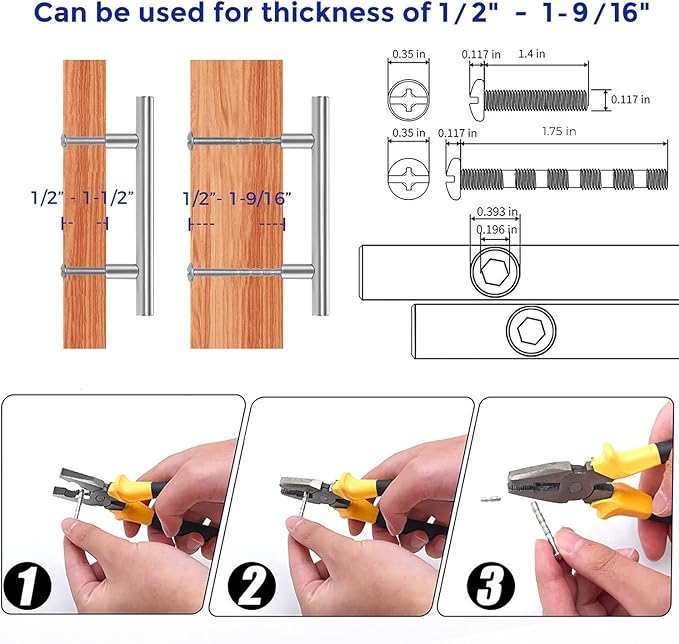 Can be used for thickness of 1/2" - 1-9/16"

1/2" - 1-1/2"

1/2"- 1-9/16"

0.35 in

0.117 in

1.4 in

0.117 in

0.35 in

0.117 in

1.75 in

0.393 in

0.196 in

1

2

3