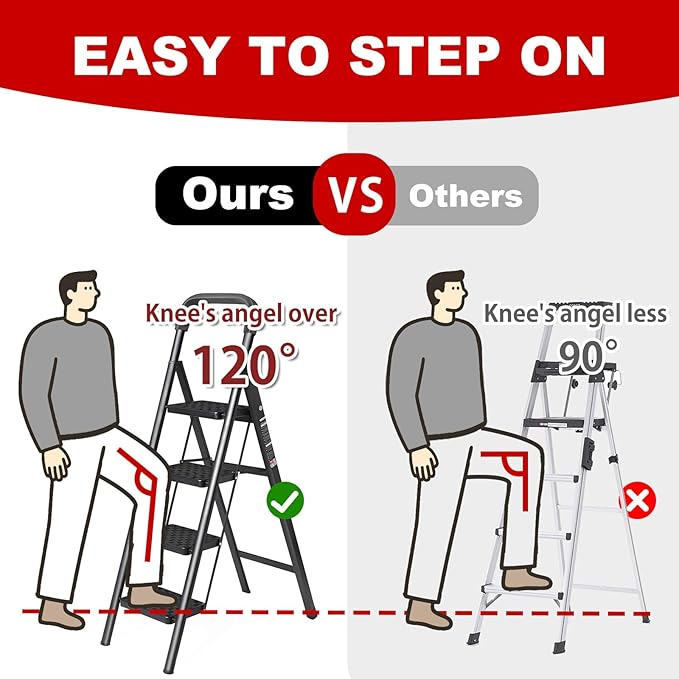 EASY TO STEP ON

Ours VS Others

Knee's angel over
120°

Knee's angel less
90°