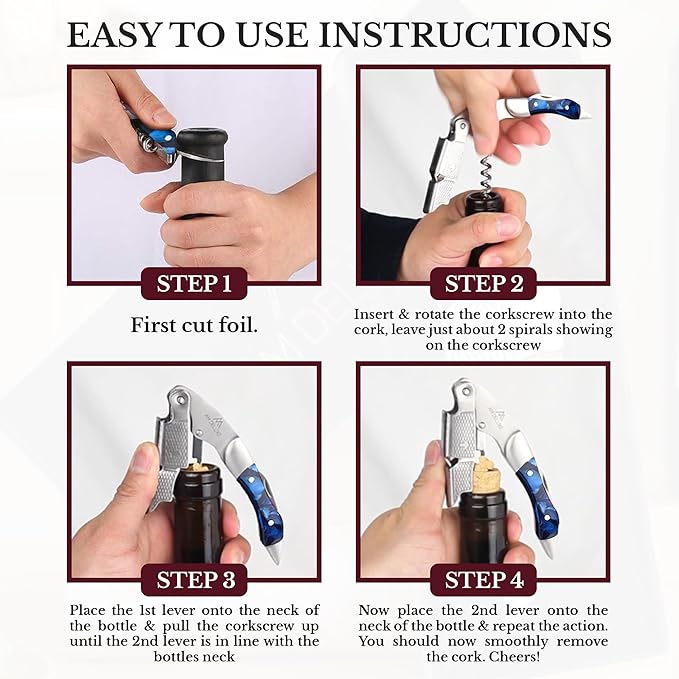 EASY TO USE INSTRUCTIONS

STEP 1

First cut foil.

STEP 2

Insert & rotate the corkscrew into the cork, leave just about 2 spirals showing on the corkscrew

STEP 3

Place the 1st lever onto the neck of the bottle & pull the corkscrew up until the 2nd lever is in line with the bottles neck

STEP 4

Now place the 2nd lever onto the neck of the bottle & repeat the action. You should now smoothly remove the cork. Cheers!