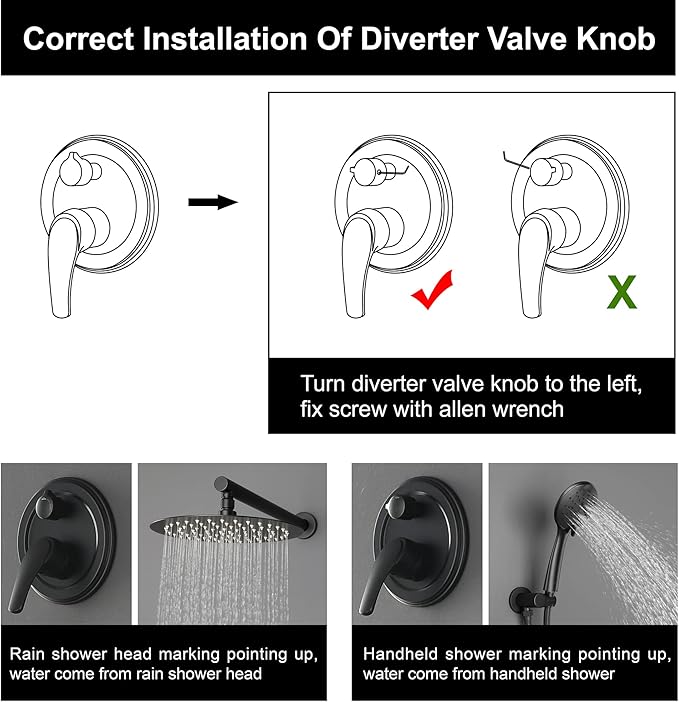 Correct Installation Of Diverter Valve Knob

X

Turn diverter valve knob to the left, fix screw with allen wrench

Rain shower head marking pointing up, water come from rain shower head

Handheld shower marking pointing up, water come from handheld shower