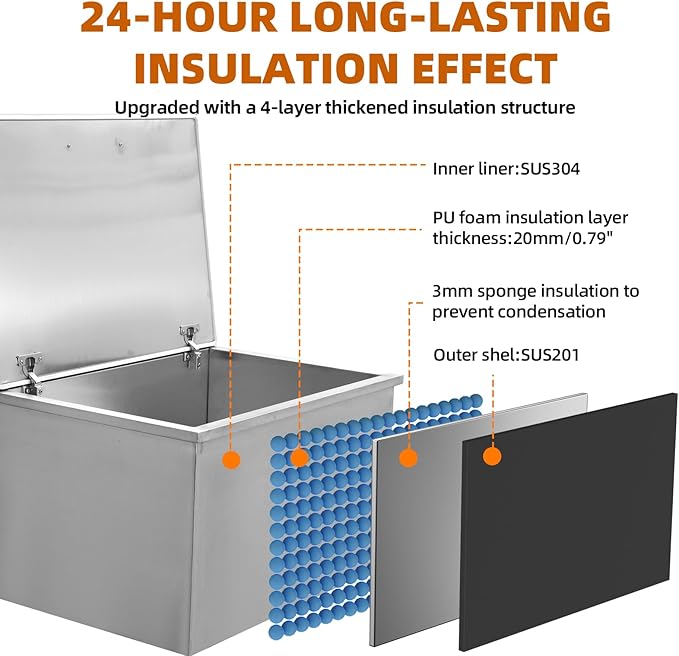 24-HOUR LONG-LASTING INSULATION EFFECT

Upgraded with a 4-layer thickened insulation structure

Inner liner:SUS304

PU foam insulation layer thickness:20mm/0.79"

3mm sponge insulation to prevent condensation

Outer shel:SUS201