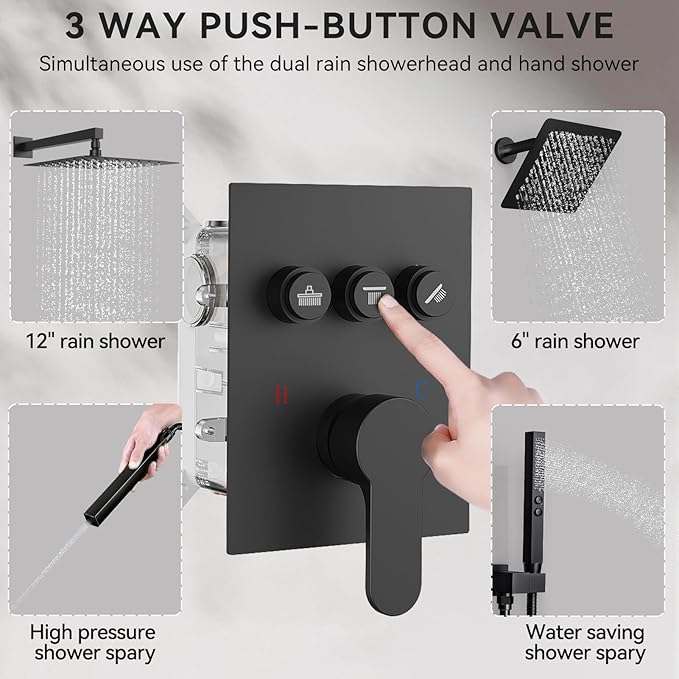 3 WAY PUSH-BUTTON VALVE

Simultaneous use of the dual rain showerhead and hand shower

12" rain shower

6" rain shower

H

C

High pressure shower spary

Water saving shower spary