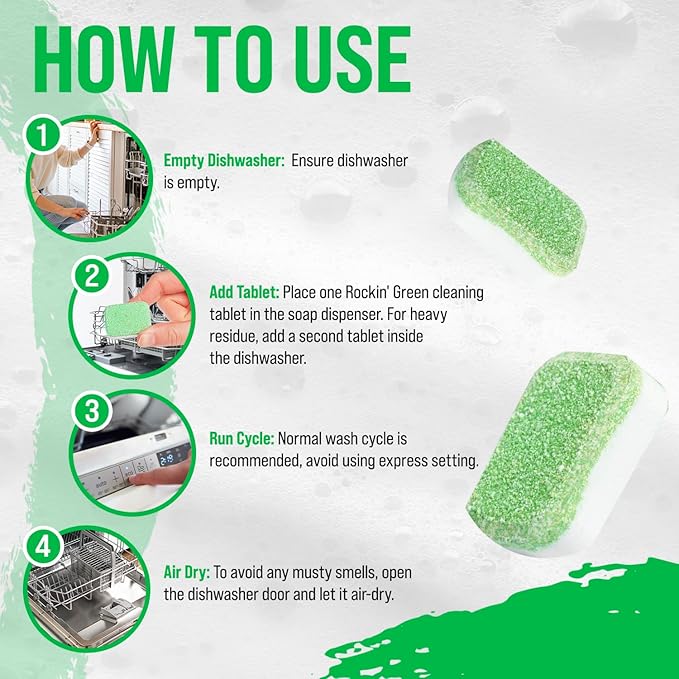 HOW TO USE

1

Empty Dishwasher: Ensure dishwasher is empty.

2

Add Tablet: Place one Rockin' Green cleaning tablet in the soap dispenser. For heavy residue, add a second tablet inside the dishwasher.

3

Run Cycle: Normal wash cycle is recommended, avoid using express setting.

4

Air Dry: To avoid any musty smells, open the dishwasher door and let it air-dry.