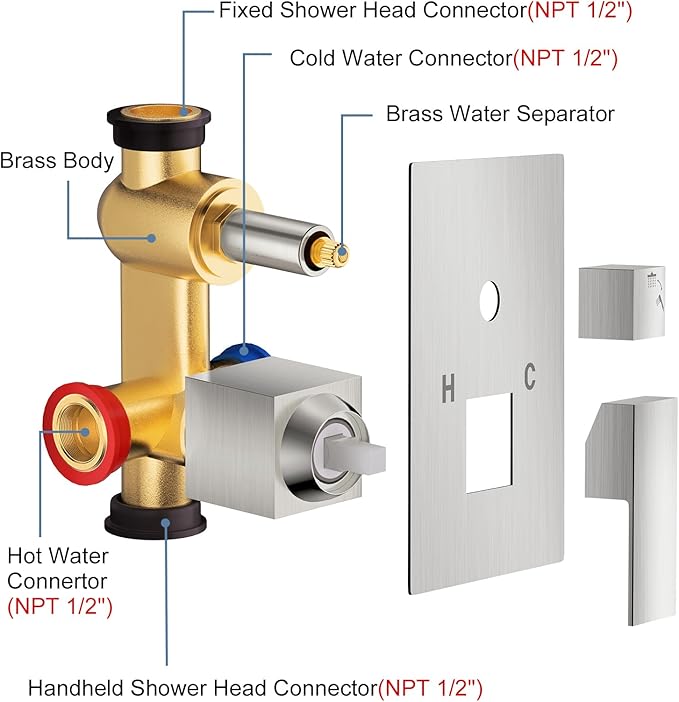 Fixed Shower Head Connector(NPT 1/2")

Cold Water Connector(NPT 1/2")

Brass Water Separator

Brass Body

H C

Hot Water Connertor (NPT 1/2")

Handheld Shower Head Connector(NPT 1/2")