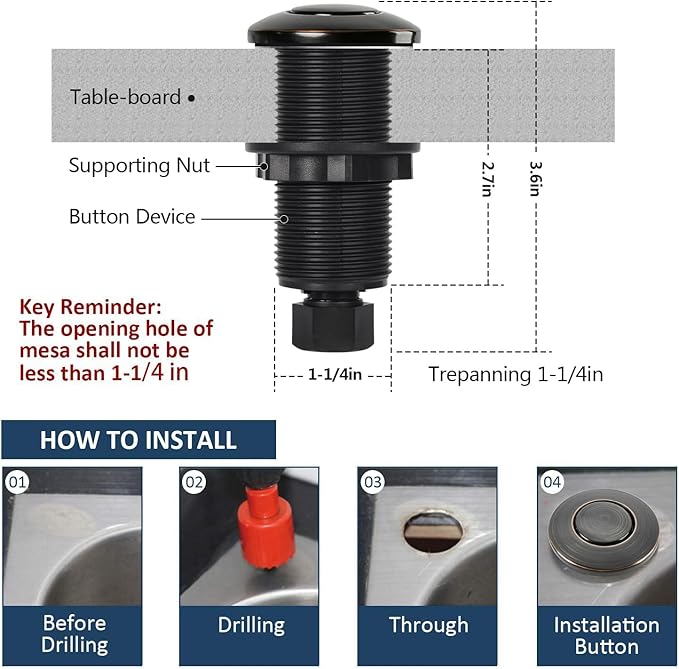 Table-board

Supporting Nut

Button Device

2.7in

3.6in

Key Reminder:
The opening hole of mesa shall not be less than 1-1/4 in

1-1/4in

Trepanning 1-1/4in

HOW TO INSTALL

01

Before Drilling

02

Drilling

03

Through

04

Installation Button