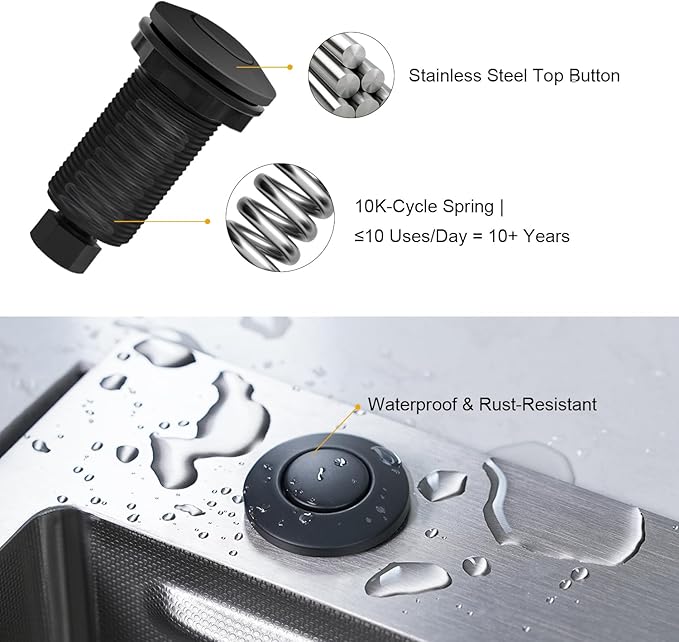 Stainless Steel Top Button

10K-Cycle Spring |
≤10 Uses/Day = 10+ Years

Waterproof & Rust-Resistant