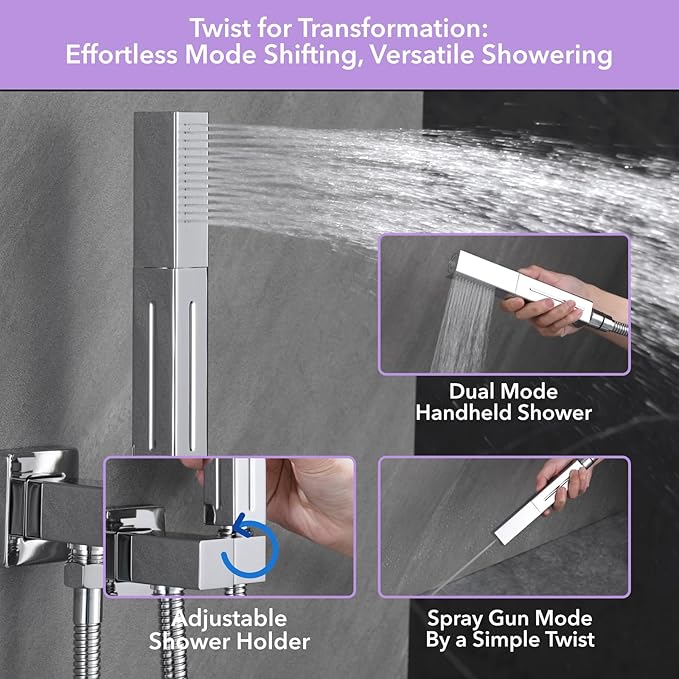 Twist for Transformation:
Effortless Mode Shifting, Versatile Showering

Dual Mode
Handheld Shower

Adjustable
Shower Holder

Spray Gun Mode
By a Simple Twist