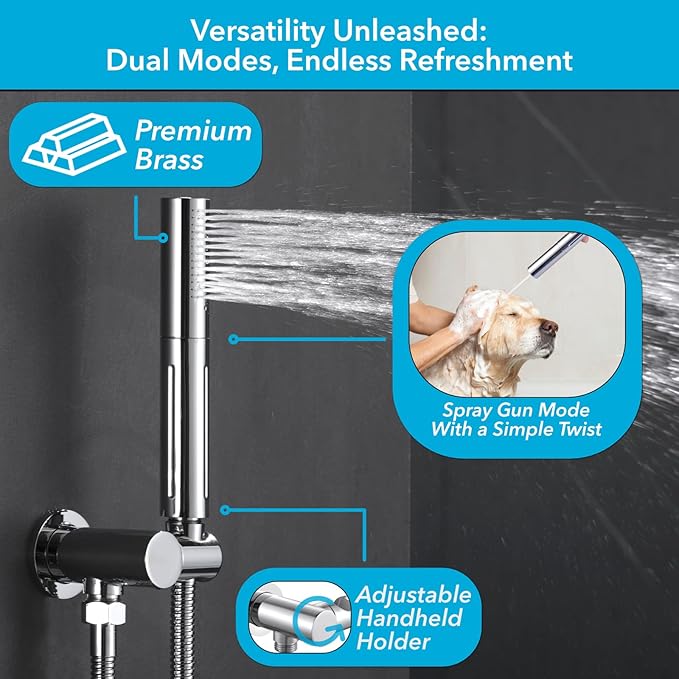 Versatility Unleashed:
Dual Modes, Endless Refreshment

Premium Brass

Spray Gun Mode With a Simple Twist

Adjustable Handheld Holder