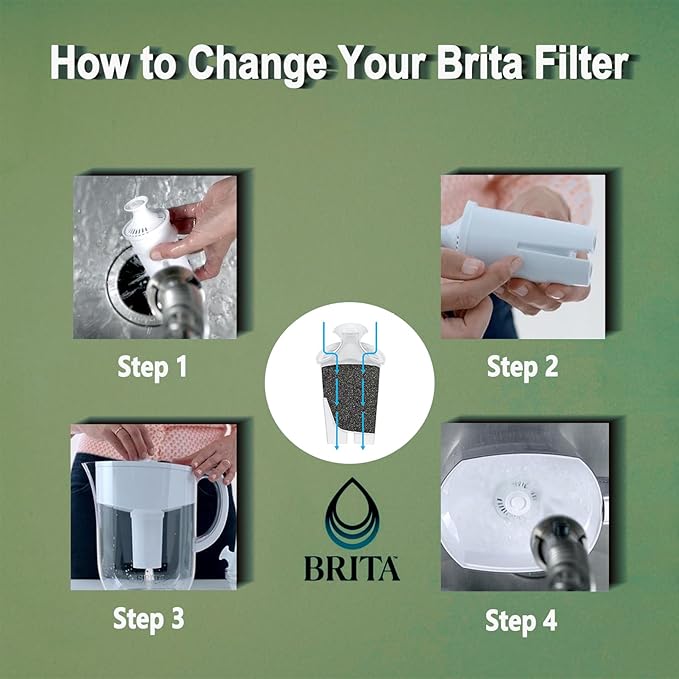 How to Change Your Brita Filter

Step 1

Step 2

Step 3

BRITA

Step 4