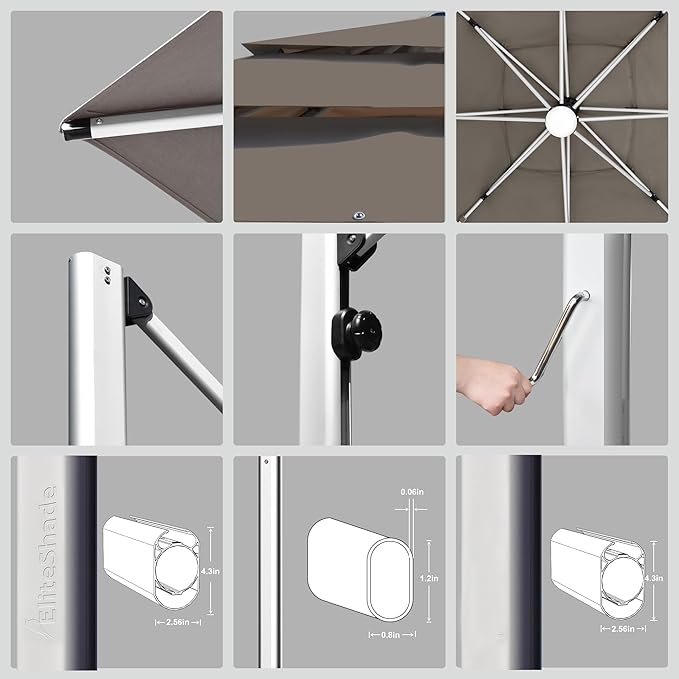 EliteShade

4.3in

2.56in

0.06in

1.2in

0.8in

4.3in

2.56in