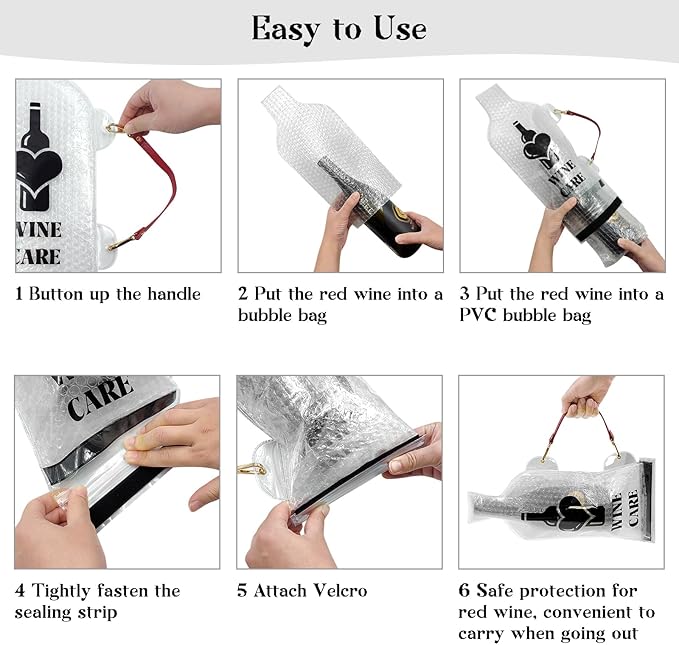 Easy to Use

WINE CARE

1 Button up the handle

2 Put the red wine into a bubble bag

WINE CARE

3 Put the red wine into a PVC bubble bag

CARE

4 Tightly fasten the sealing strip

5 Attach Velcro

WINE CARE

6 Safe protection for red wine, convenient to carry when going out