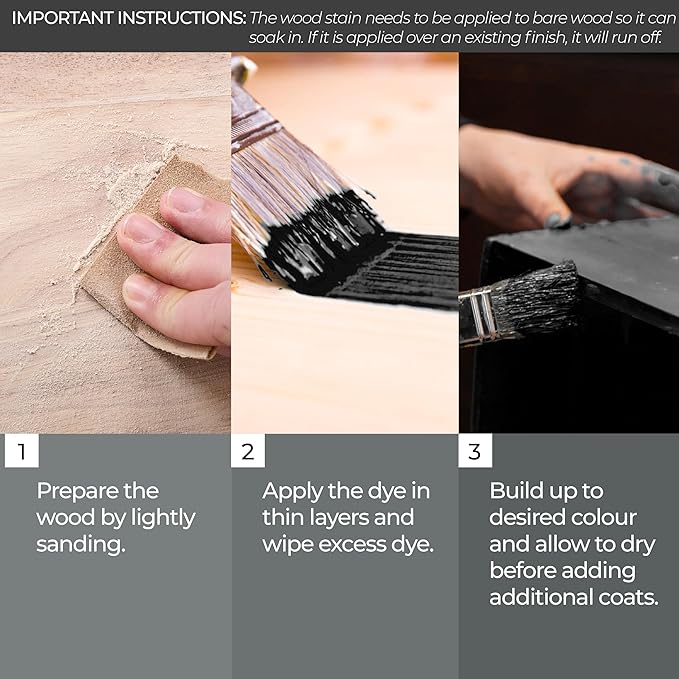 IMPORTANT INSTRUCTIONS: The wood stain needs to be applied to bare wood so it can soak in. If it is applied over an existing finish, it will run off.

1

Prepare the wood by lightly sanding.

2

Apply the dye in thin layers and wipe excess dye.

3

Build up to desired colour and allow to dry before adding additional coats.