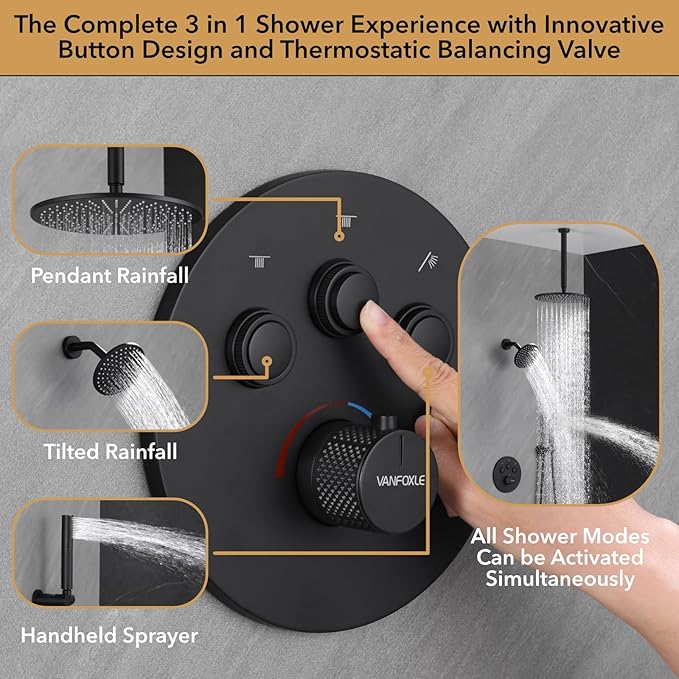 The Complete 3 in 1 Shower Experience with Innovative Button Design and Thermostatic Balancing Valve

Pendant Rainfall

Tilted Rainfall

Handheld Sprayer

VANFOXLE

All Shower Modes Can be Activated Simultaneously