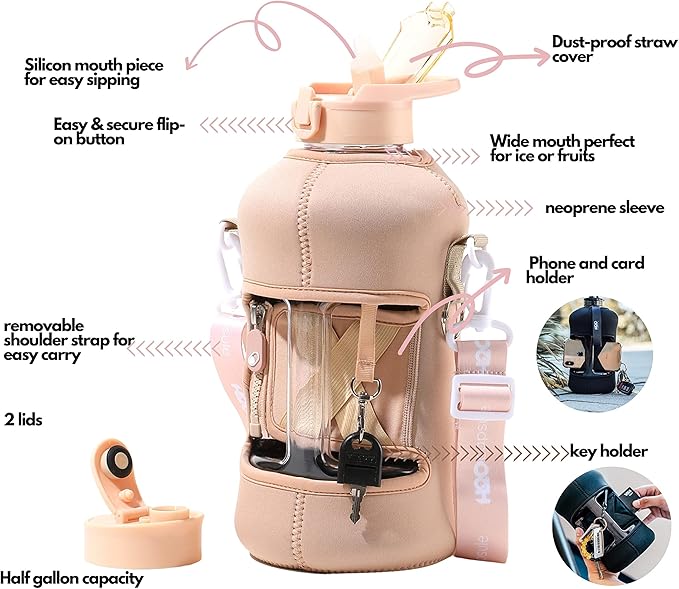 Silicon mouth piece for easy sipping

Dust-proof straw cover

Easy & secure flip-on button

Wide mouth perfect for ice or fruits

neoprene sleeve

Phone and card holder

removable shoulder strap for easy carry

2 lids

key holder

Half gallon capacity