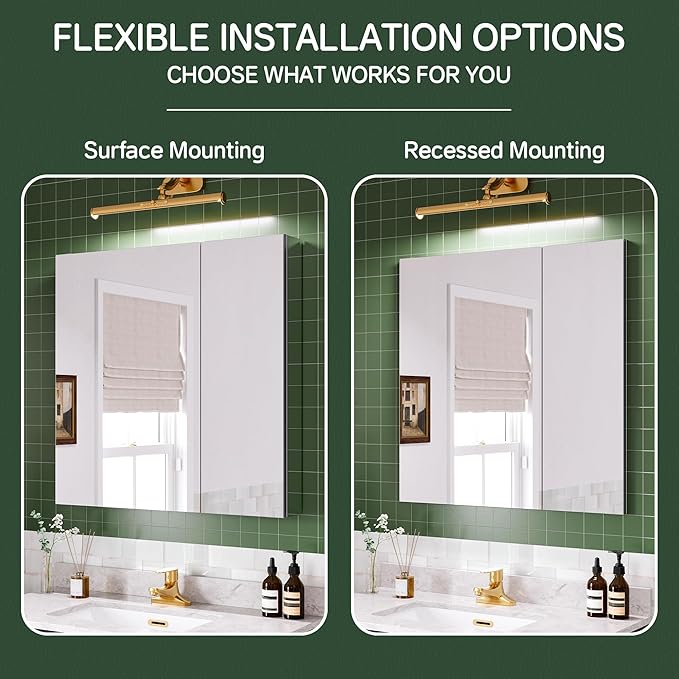 FLEXIBLE INSTALLATION OPTIONS
CHOOSE WHAT WORKS FOR YOU

Surface Mounting

Recessed Mounting