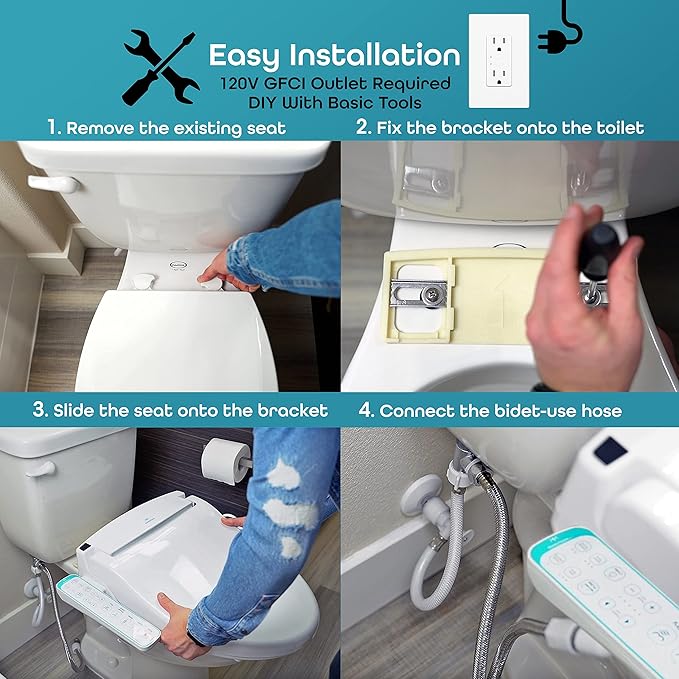 Easy Installation
120V GFCI Outlet Required
DIY With Basic Tools

1. Remove the existing seat

2. Fix the bracket onto the toilet

3. Slide the seat onto the bracket

4. Connect the bidet-use hose