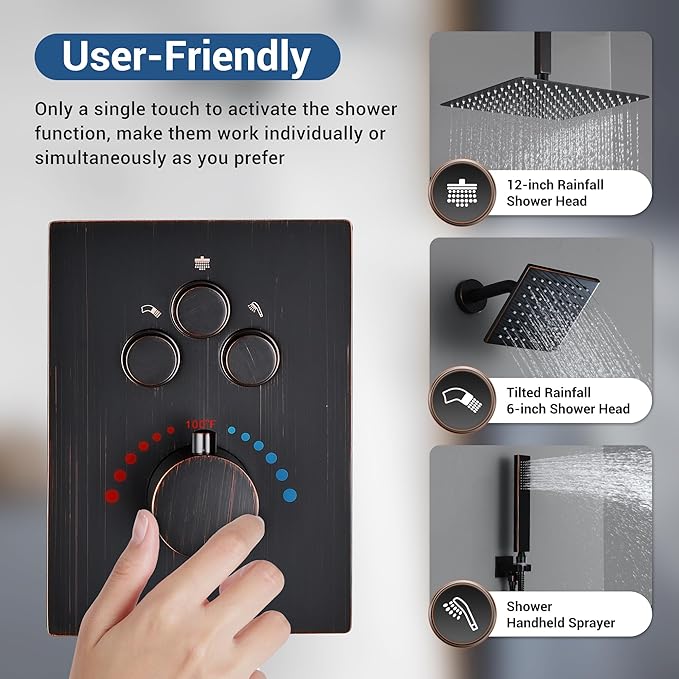 User-Friendly

Only a single touch to activate the shower function, make them work individually or simultaneously as you prefer

100°F

12-inch Rainfall Shower Head

Tilted Rainfall 6-inch Shower Head

Shower Handheld Sprayer