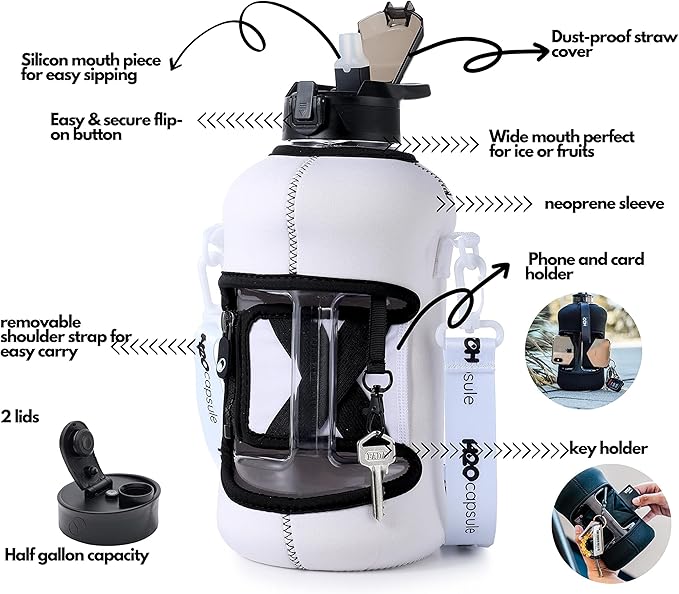 Silicon mouth piece for easy sipping

Dust-proof straw cover

Easy & secure flip-on button

Wide mouth perfect for ice or fruits

neoprene sleeve

Phone and card holder

removable shoulder strap for easy carry

H2O capsule

H2O capsule

2 lids

key holder

Half gallon capacity