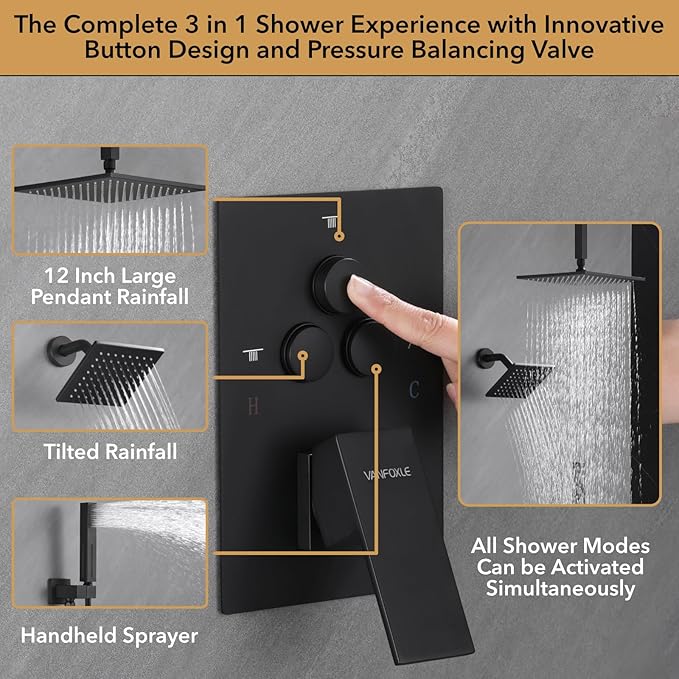 The Complete 3 in 1 Shower Experience with Innovative Button Design and Pressure Balancing Valve

12 Inch Large Pendant Rainfall

Tilted Rainfall

Handheld Sprayer

H

C

VANFOXLE

All Shower Modes Can be Activated Simultaneously