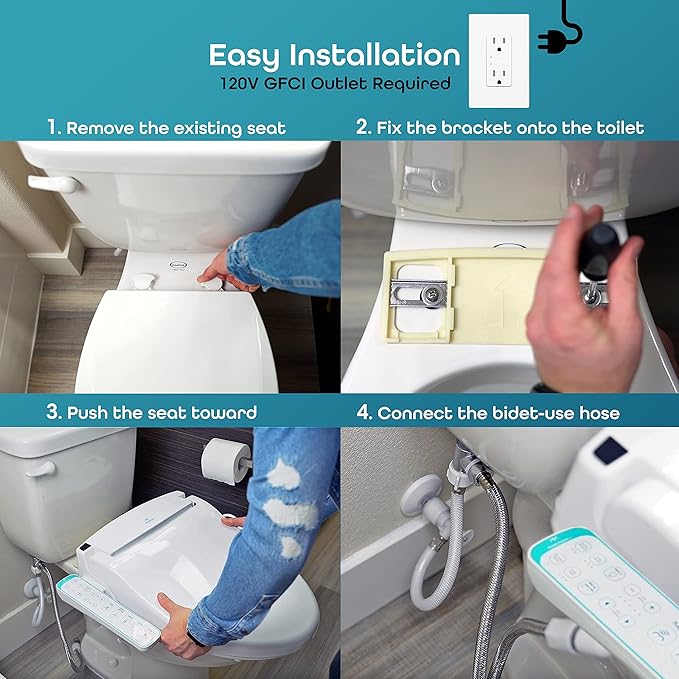 Easy Installation
120V GFCI Outlet Required

1. Remove the existing seat

2. Fix the bracket onto the toilet

3. Push the seat toward

4. Connect the bidet-use hose