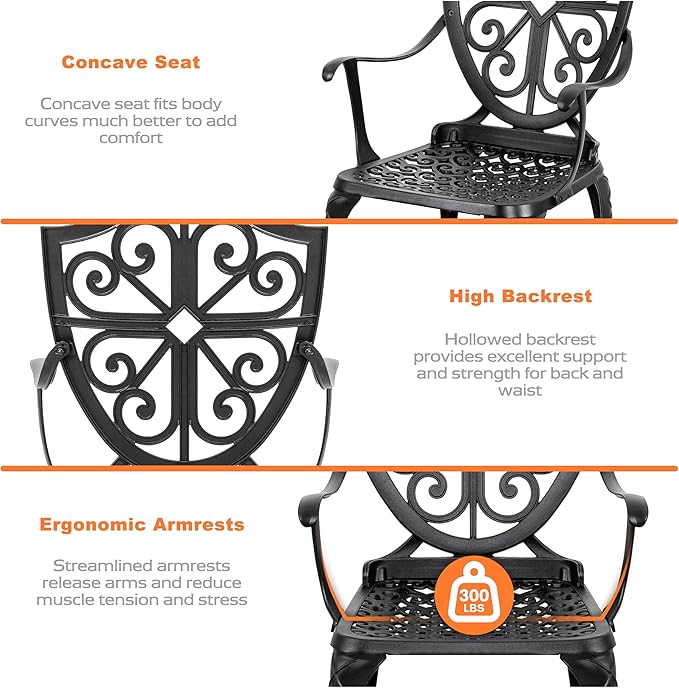 Concave Seat

Concave seat fits body curves much better to add comfort

High Backrest

Hollowed backrest provides excellent support and strength for back and waist

Ergonomic Armrests

Streamlined armrests release arms and reduce muscle tension and stress

300 LBS