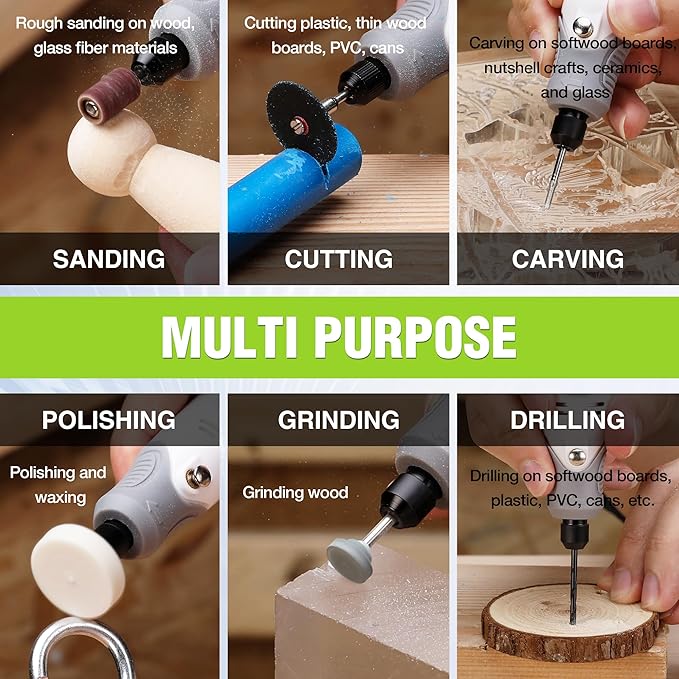 Rough sanding on wood, glass fiber materials

SANDING

Cutting plastic, thin wood boards, PVC, cans

CUTTING

Carving on softwood boards, nutshell crafts, ceramics, and glass

CARVING

MULTI PURPOSE

POLISHING

Polishing and waxing

GRINDING

Grinding wood

DRILLING

Drilling on softwood boards, plastic, PVC, cans, etc.