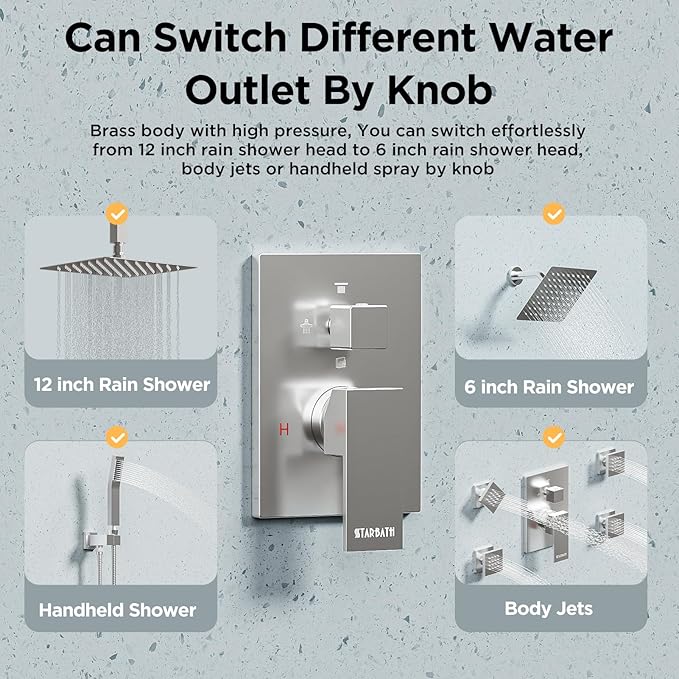 Can Switch Different Water Outlet By Knob

Brass body with high pressure, You can switch effortlessly from 12 inch rain shower head to 6 inch rain shower head, body jets or handheld spray by knob

12 inch Rain Shower

6 inch Rain Shower

H

STARBATH

Handheld Shower

Body Jets