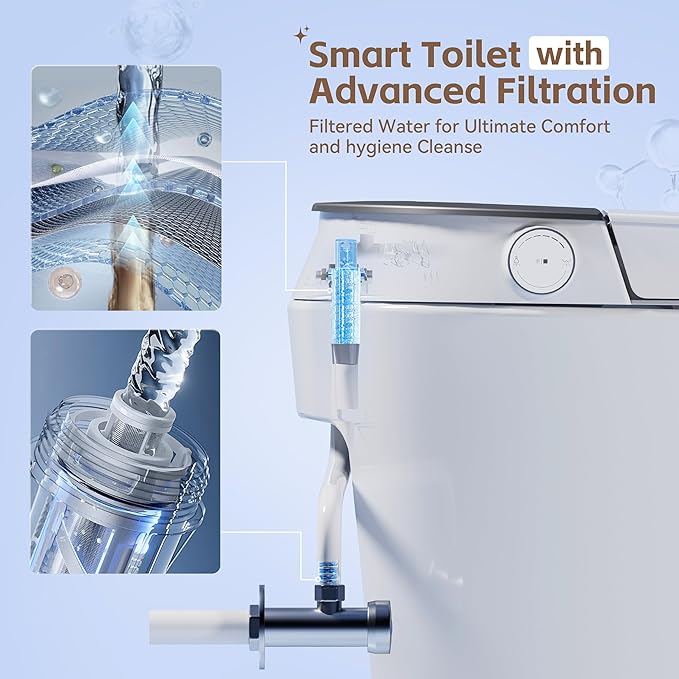 Smart Toilet with Advanced Filtration

Filtered Water for Ultimate Comfort and hygiene Cleanse