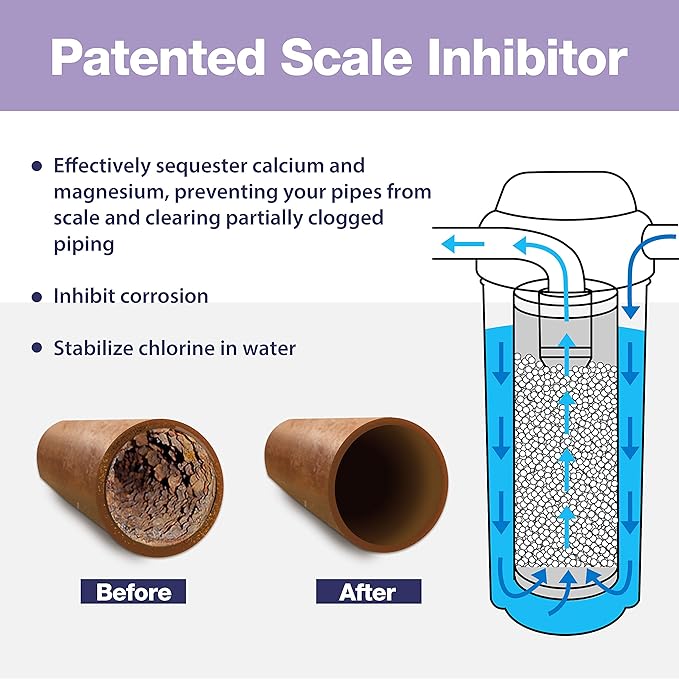 Patented Scale Inhibitor

• Effectively sequester calcium and magnesium, preventing your pipes from scale and clearing partially clogged piping

• Inhibit corrosion

• Stabilize chlorine in water

Before

After