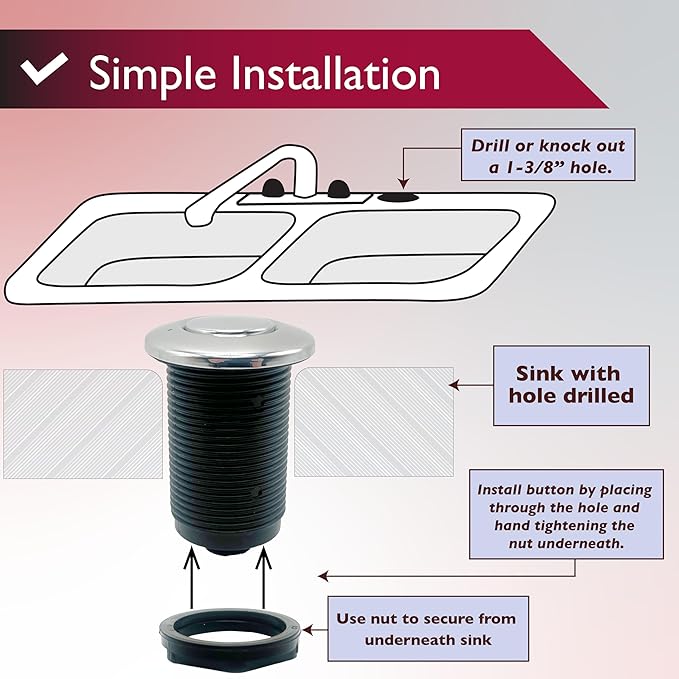 Simple Installation

Drill or knock out a 1-3/8" hole.

Sink with hole drilled

Install button by placing through the hole and hand tightening the nut underneath.

Use nut to secure from underneath sink