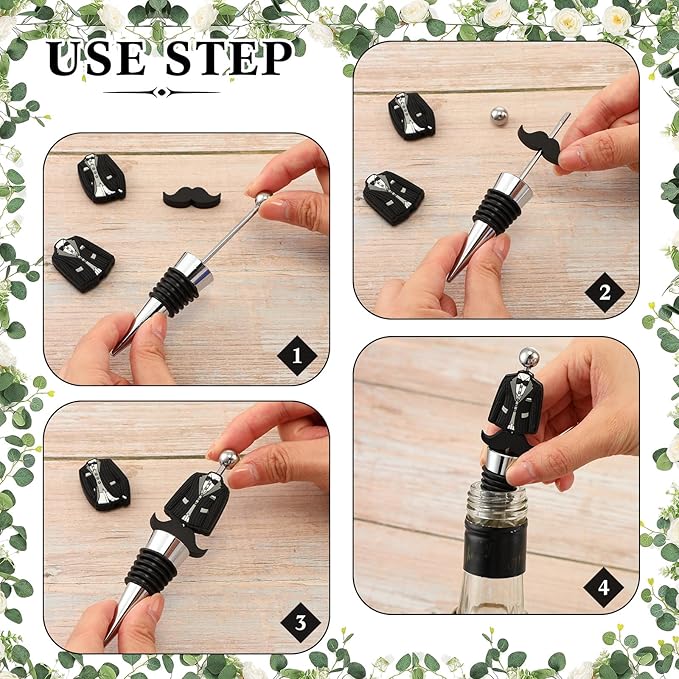 USE STEP

1

2

3

4