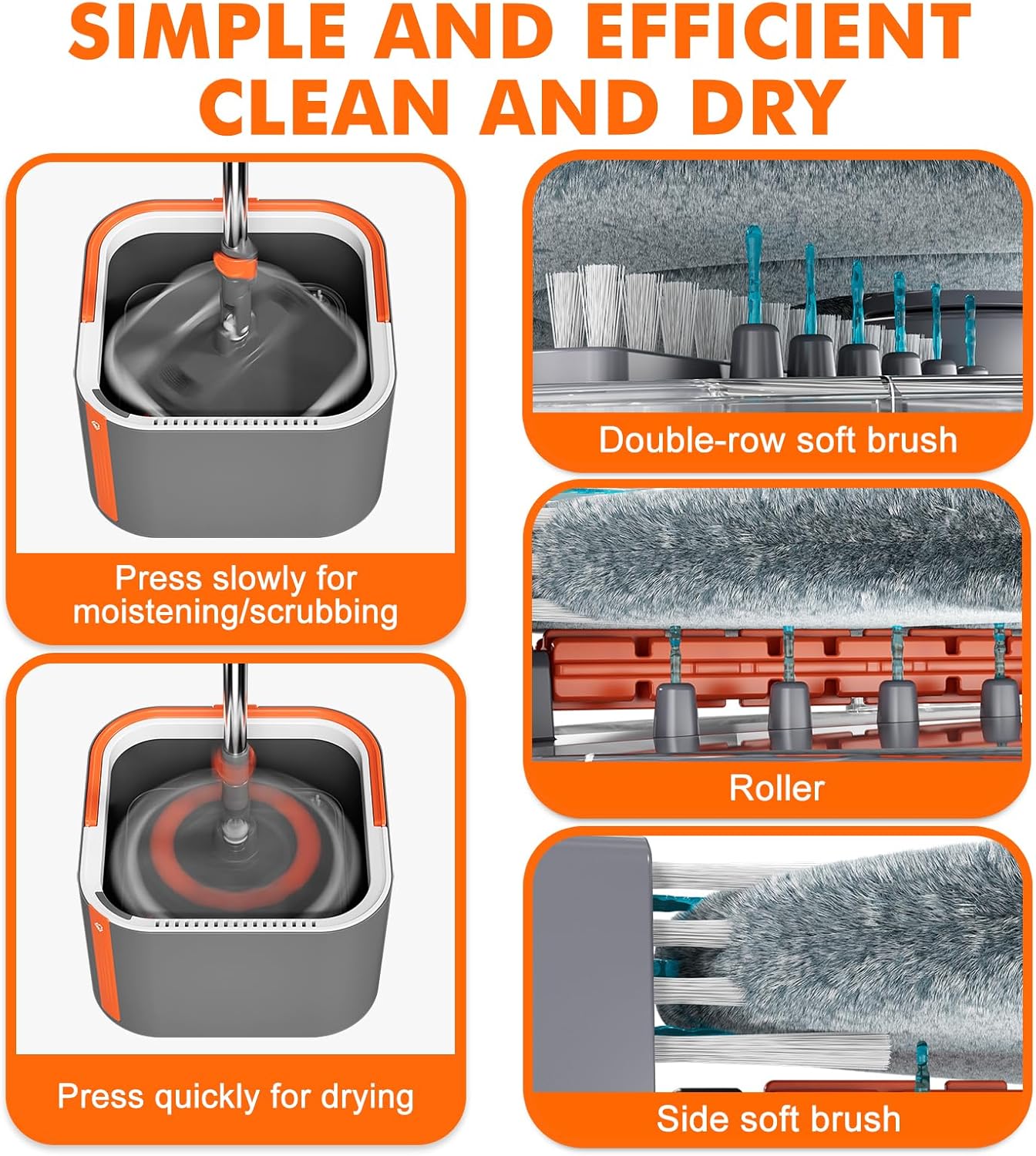 SIMPLE AND EFFICIENT CLEAN AND DRY

Press slowly for moistening/scrubbing

Press quickly for drying

Double-row soft brush

Roller

Side soft brush