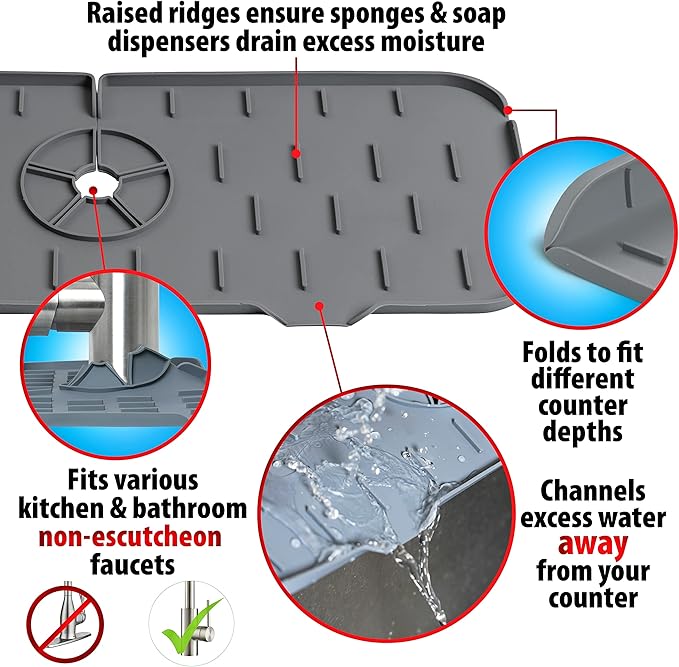 Raised ridges ensure sponges & soap dispensers drain excess moisture

Folds to fit different counter depths

Fits various kitchen & bathroom non-escutcheon faucets

Channels excess water away from your counter